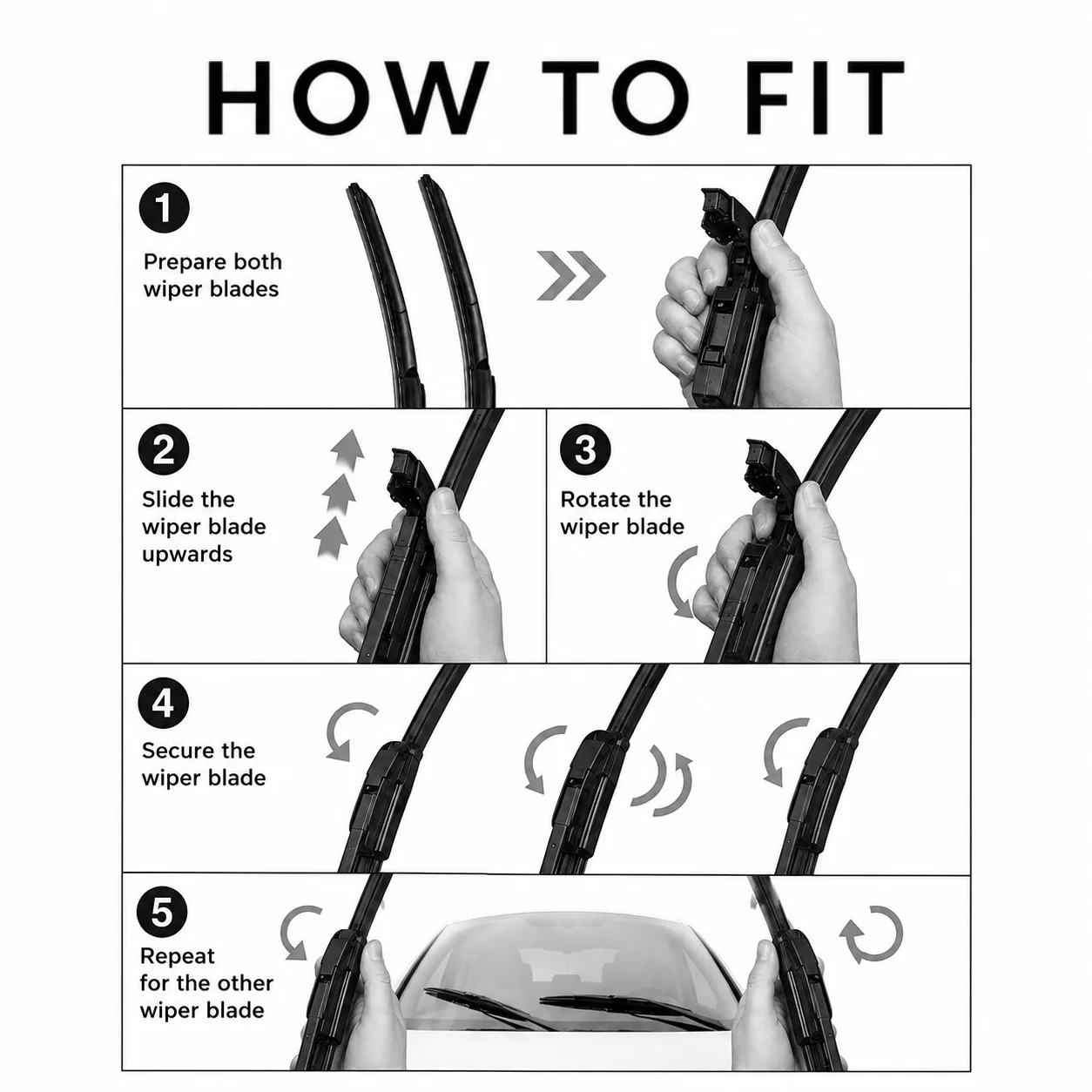 HOW TO FIT

1
Prepare both wiper blades

2
Slide the wiper blade upwards

3
Rotate the wiper blade

4
Secure the wiper blade

5
Repeat for the other wiper blade