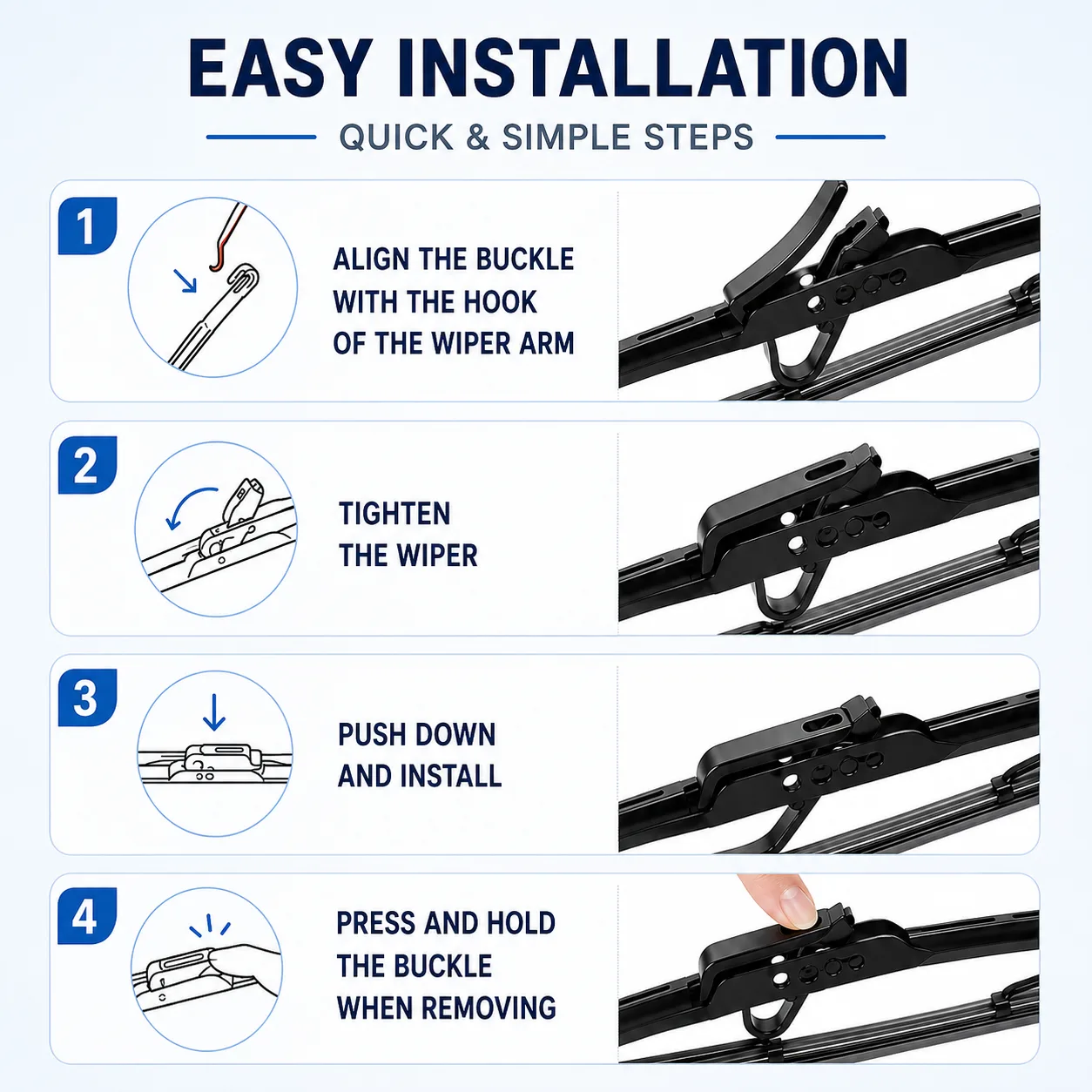 EASY INSTALLATION

QUICK & SIMPLE STEPS

1

ALIGN THE BUCKLE WITH THE HOOK OF THE WIPER ARM

2

TIGHTEN THE WIPER

3

PUSH DOWN AND INSTALL

4

PRESS AND HOLD THE BUCKLE WHEN REMOVING