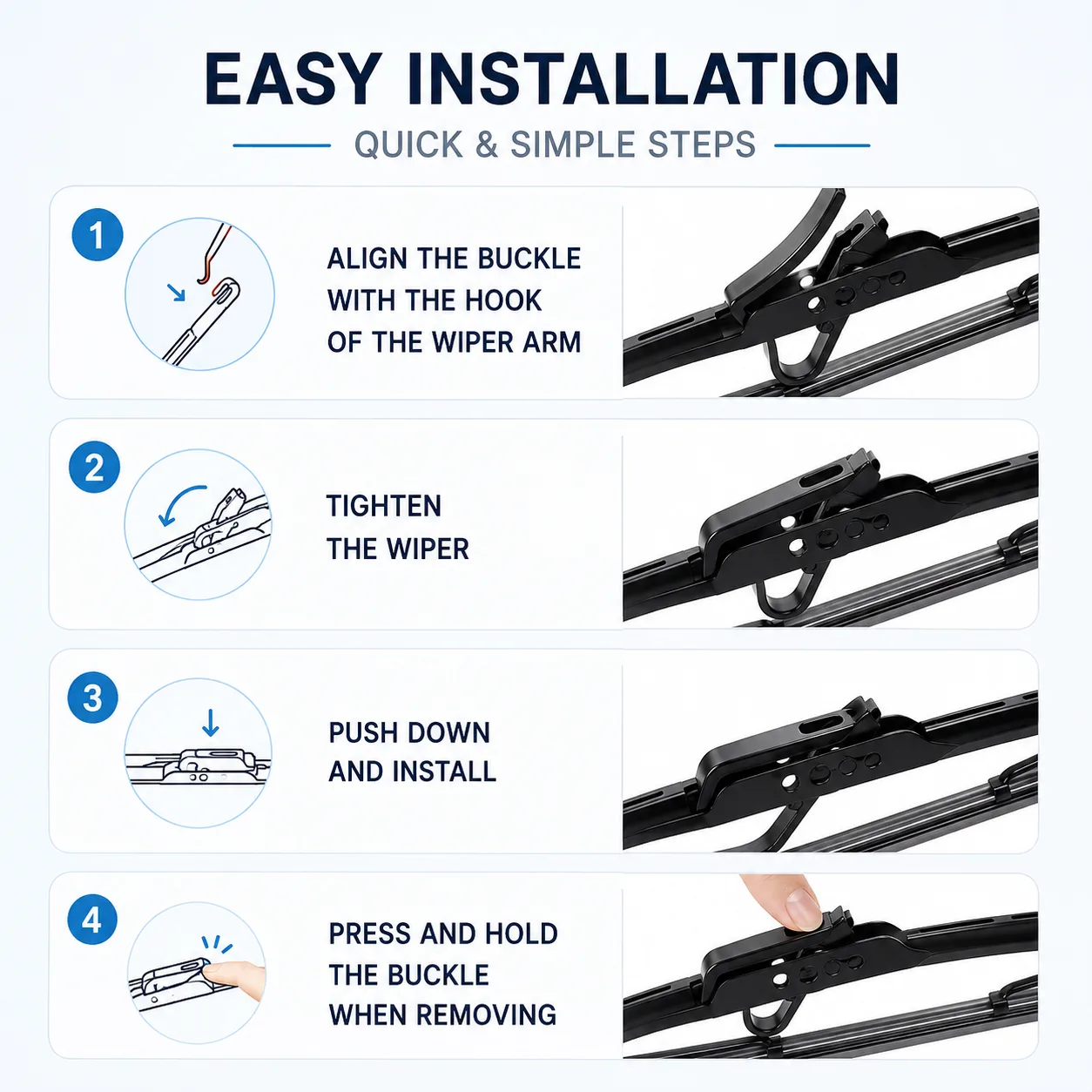 EASY INSTALLATION

QUICK & SIMPLE STEPS

1

ALIGN THE BUCKLE WITH THE HOOK OF THE WIPER ARM

2

TIGHTEN THE WIPER

3

PUSH DOWN AND INSTALL

4

PRESS AND HOLD THE BUCKLE WHEN REMOVING