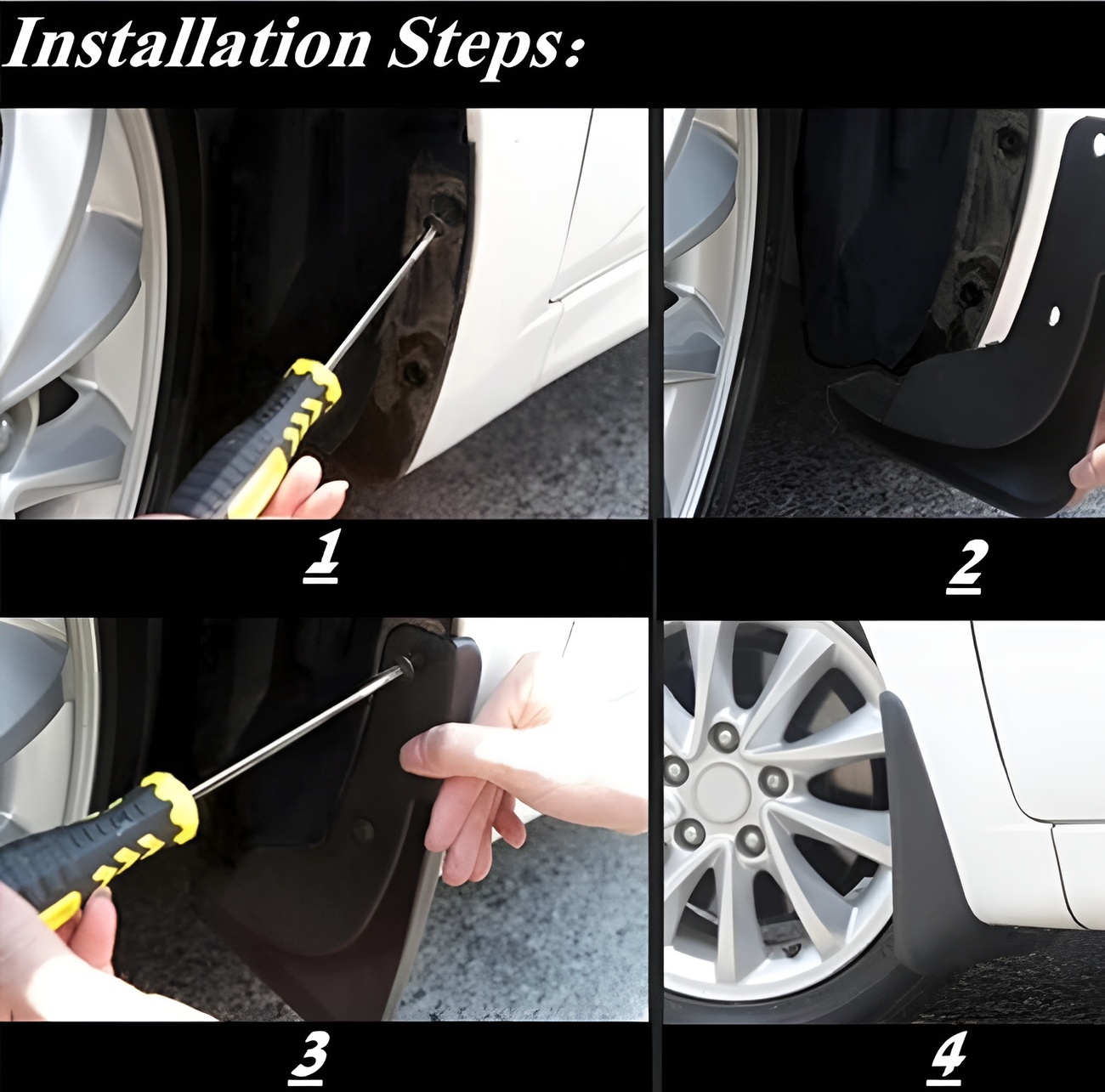 Installation Steps:

1

2

3

4